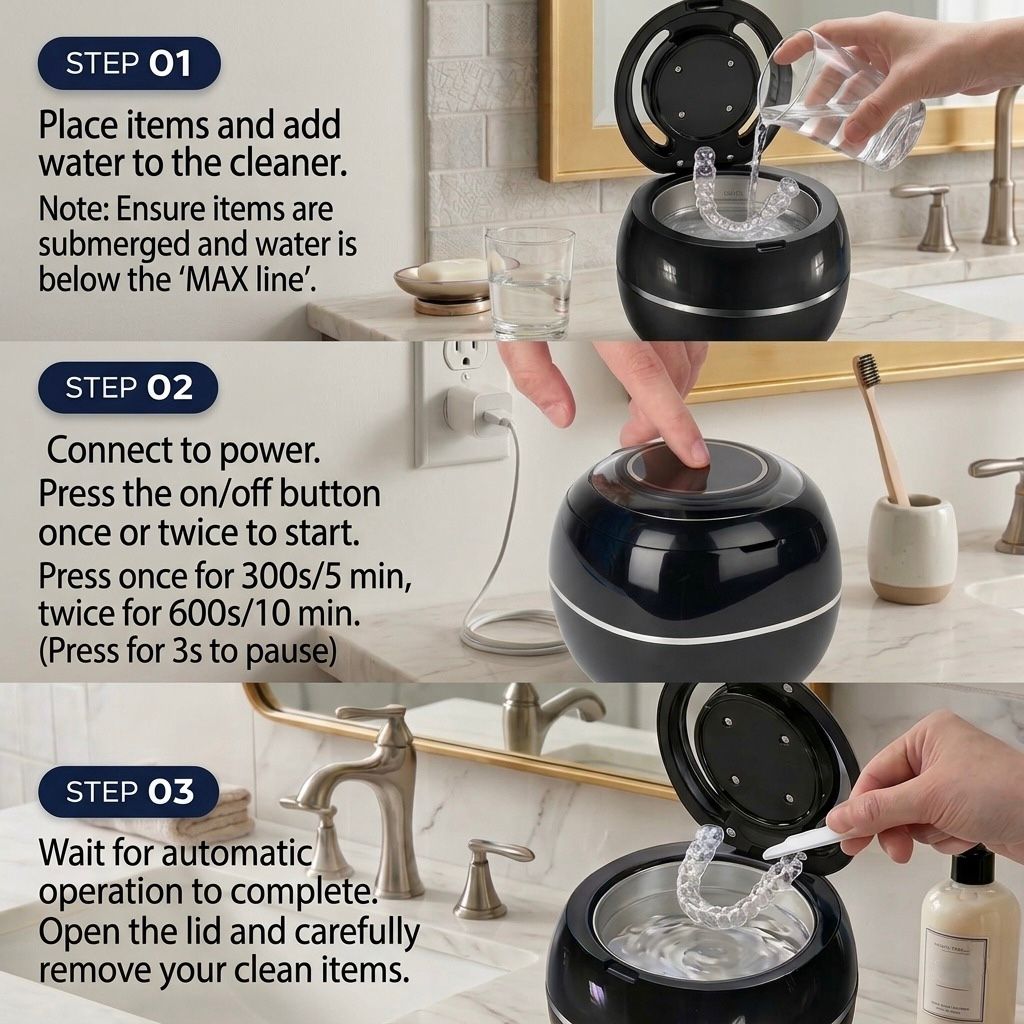 STEP 01

Place items and add water to the cleaner.

Note: Ensure items are submerged and water is below the 'MAX line'.

STEP 02

Connect to power. Press the on/off button once or twice to start.

Press once for 300s/5 min, twice for 600s/10 min. (Press for 3s to pause)

STEP 03

Wait for automatic operation to complete. Open the lid and carefully remove your clean items.